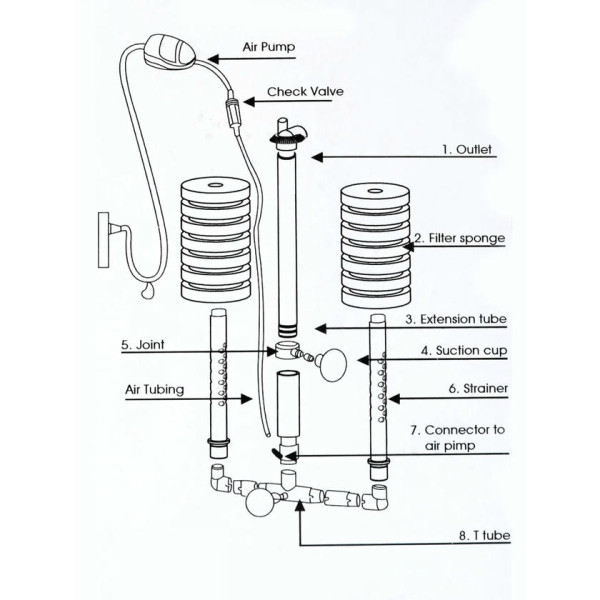 Air Pump

Check Valve

1. Outlet

2. Filter sponge

3. Extension tube

5. Joint

4. Suction cup

Air Tubing

6. Strainer

7. Connector to air pimp

8. T tube