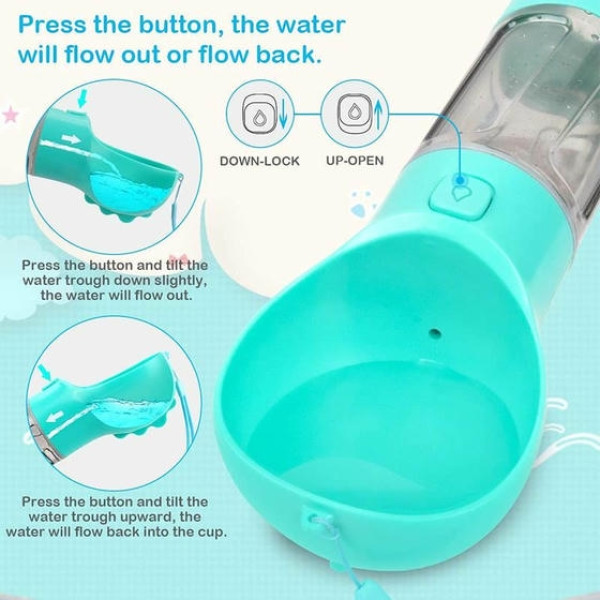 Press the button, the water will flow out or flow back.

DOWN-LOCK

UP-OPEN

Press the button and tilt the water trough down slightly, the water will flow out.

Press the button and tilt the water trough upward, the water will flow back into the cup.