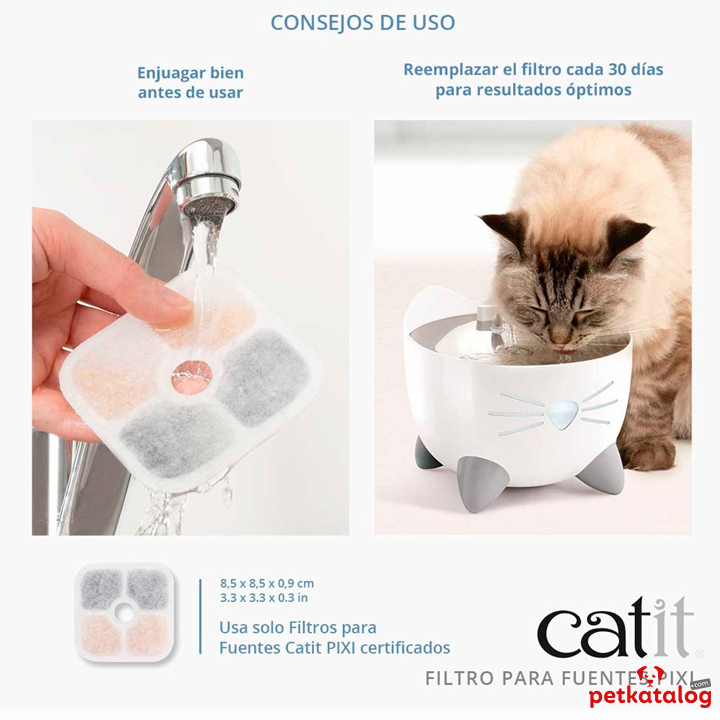 CONSEJOS DE USO

Enjuagar bien antes de usar

Reemplazar el filtro cada 30 días para resultados óptimos

8,5 x 8,5 x 0,9 cm
3.3 x 3.3 x 0.3 in

Usa solo Filtros para Fuentes Catit PIXI certificados

catit®

FILTRO PARA FUENTES PIXI

petkatalog.com