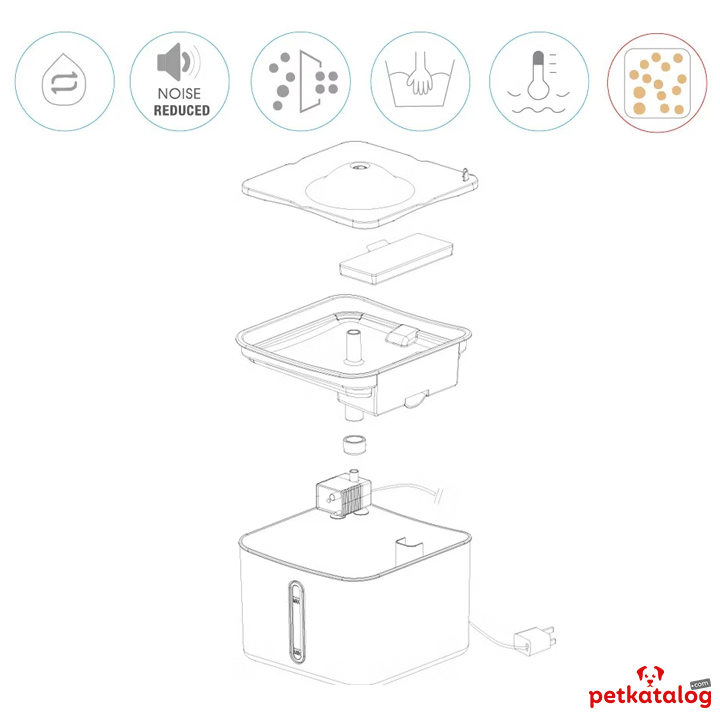 NOISE
REDUCED

petkatalog
.com