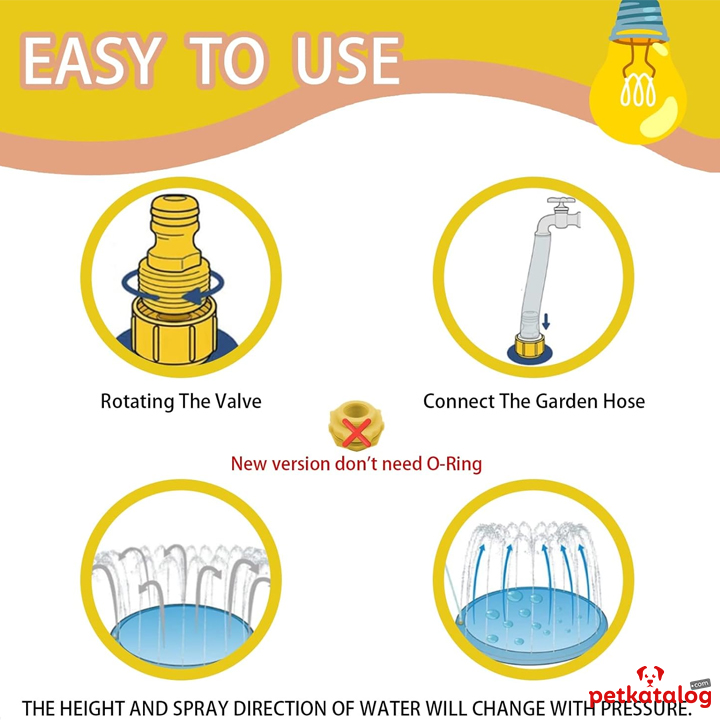 EASY TO USE

Rotating The Valve

Connect The Garden Hose

New version don't need O-Ring

THE HEIGHT AND SPRAY DIRECTION OF WATER WILL CHANGE WITH PRESSURE.

petkatalog .com