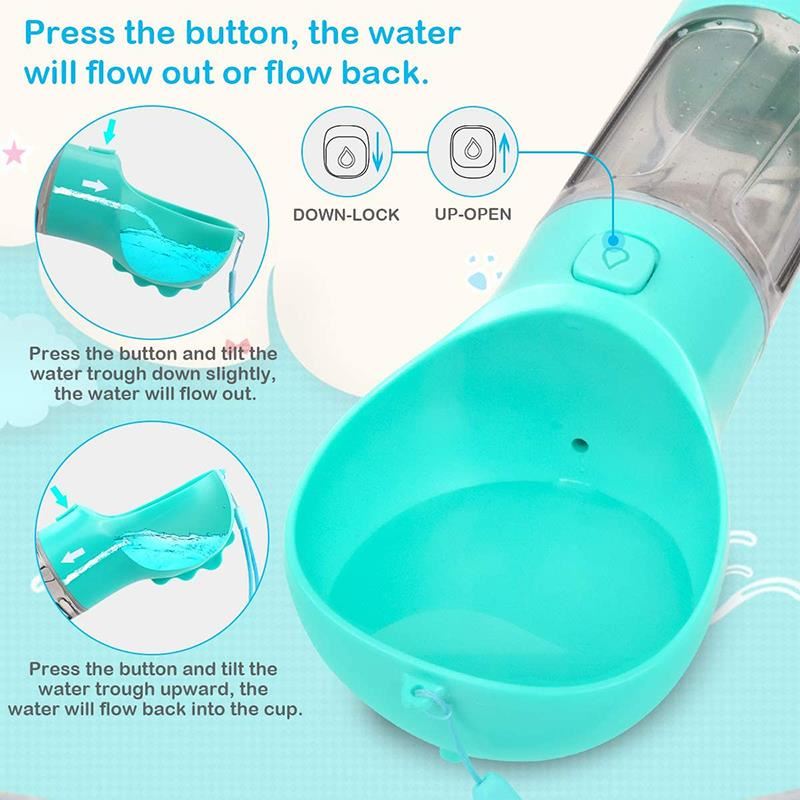 Press the button, the water will flow out or flow back.

DOWN-LOCK

UP-OPEN

Press the button and tilt the water trough down slightly, the water will flow out.

Press the button and tilt the water trough upward, the water will flow back into the cup.